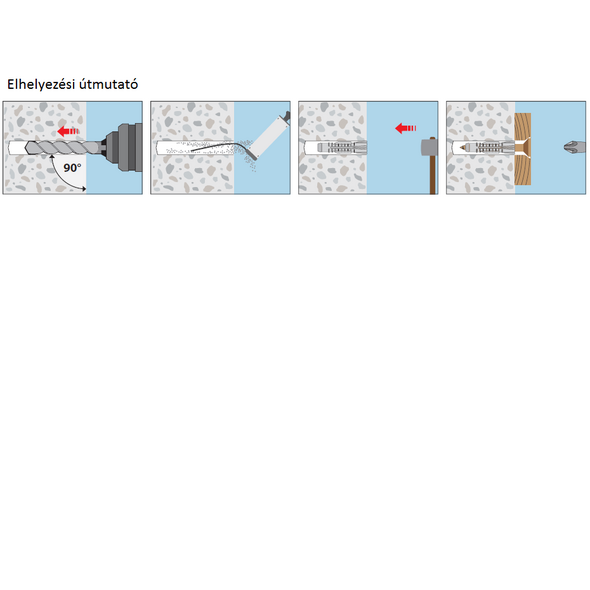 Elhelyezési útmutató

90°