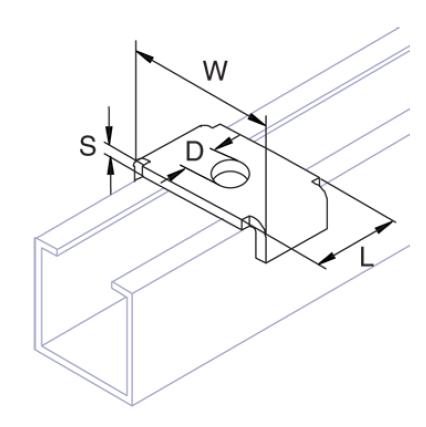 W
S
D
L